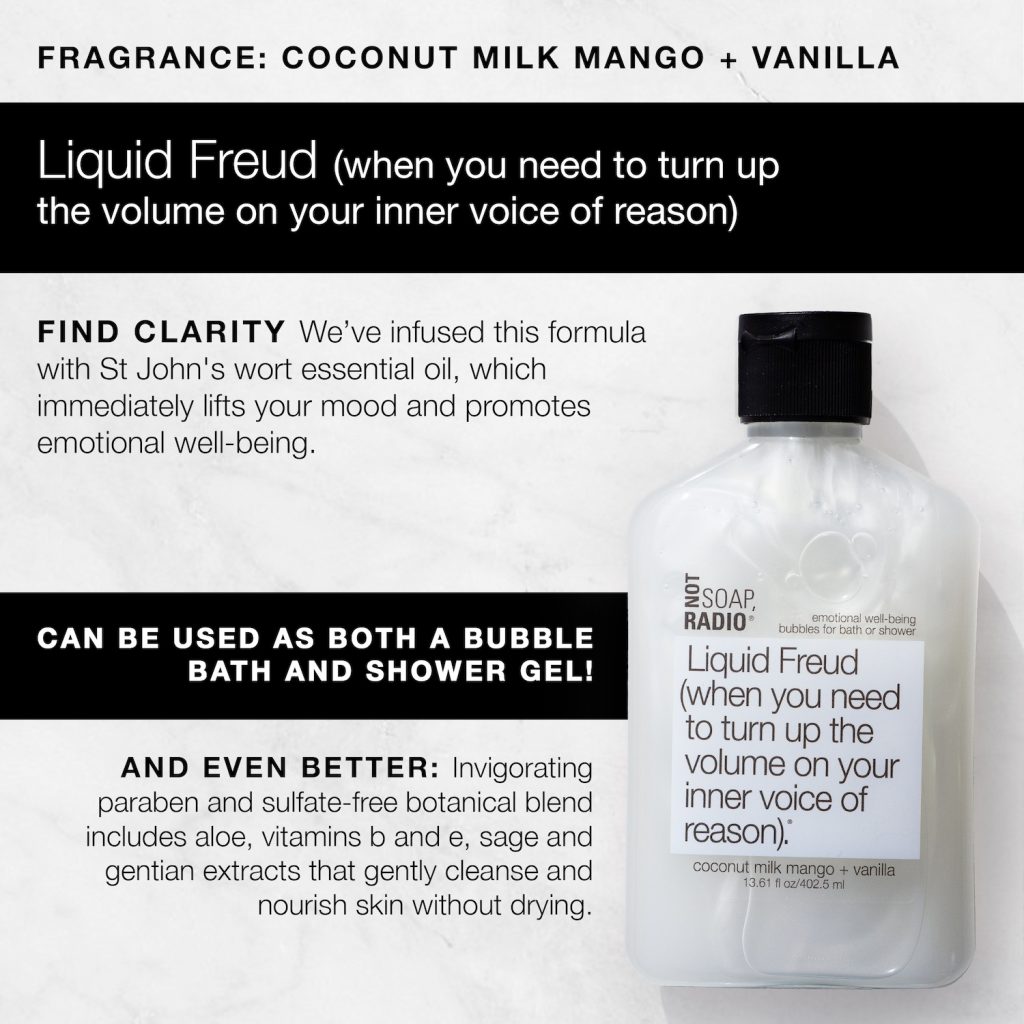 FRAGRANCE: COCONUT MILK MANGO + VANILLA

Liquid Freud (when you need to turn up the volume on your inner voice of reason)

FIND CLARITY We've infused this formula with St John's wort essential oil, which immediately lifts your mood and promotes emotional well-being.

CAN BE USED AS BOTH A BUBBLE BATH AND SHOWER GEL!

AND EVEN BETTER: Invigorating paraben and sulfate-free botanical blend includes aloe, vitamins b and e, sage and gentian extracts that gently cleanse and nourish skin without drying.

NOT SOAP, RADIO®

emotional well-being bubbles for bath or shower

Liquid Freud (when you need to turn up the volume on your inner voice of reason).®

coconut milk mango + vanilla
13.61 fl oz/402.5 ml