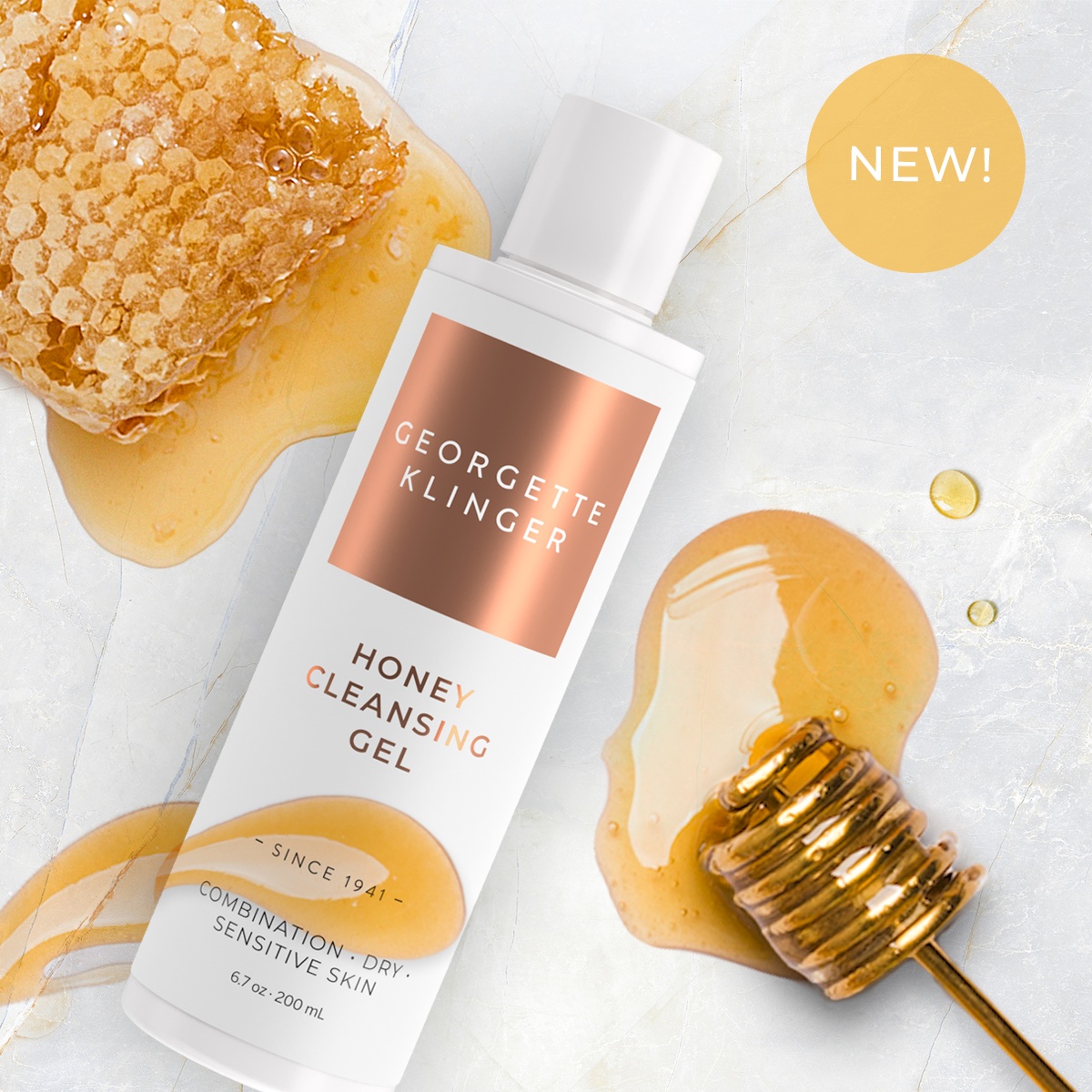 NEW!

GEORGETTE KLINGER

HONEY CLEANSING GEL

– SINCE 1941 –

COMBINATION · DRY · SENSITIVE SKIN

6.7 oz · 200 mL