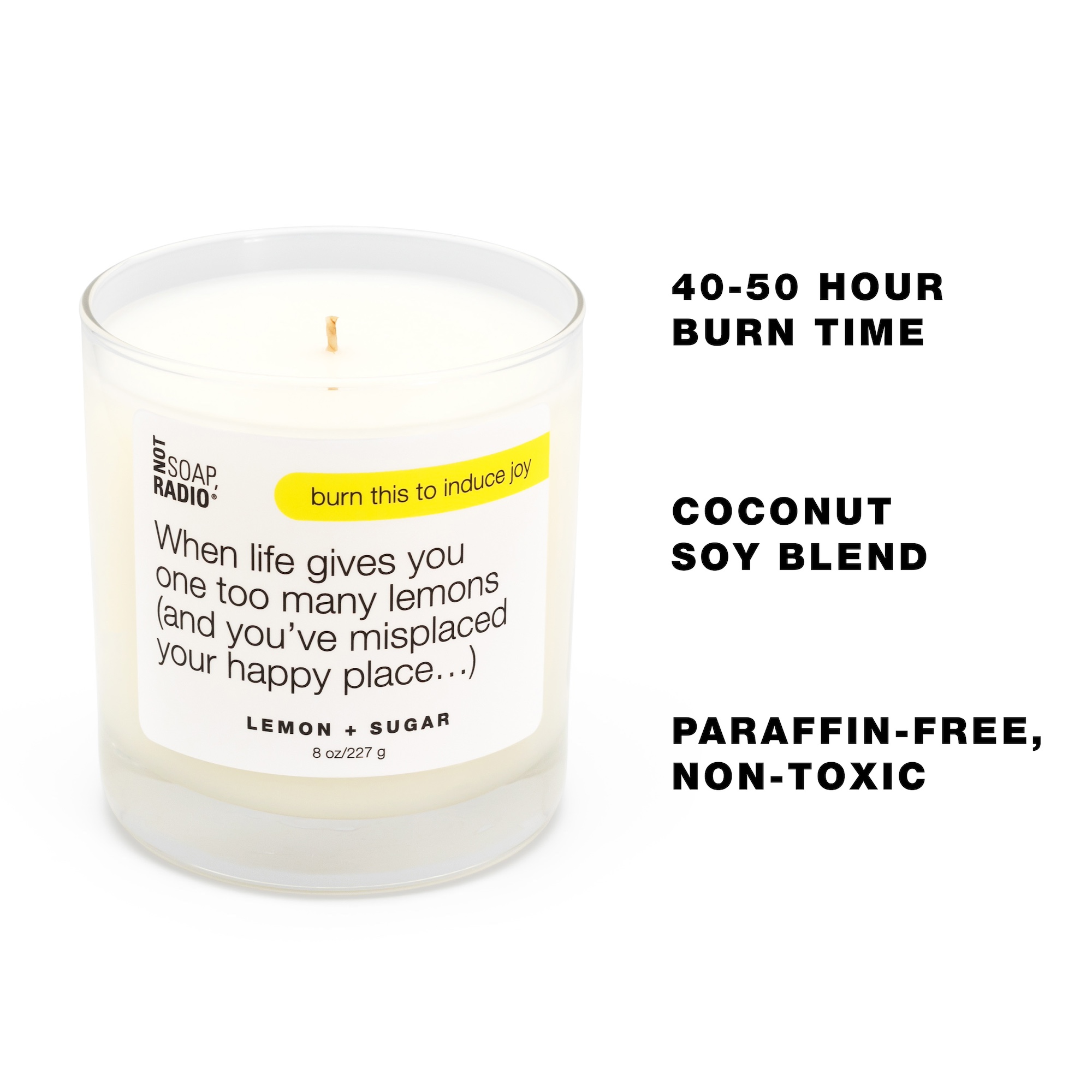 NOT SOAP, RADIO®

burn this to induce joy

When life gives you one too many lemons (and you've misplaced your happy place...)

LEMON + SUGAR

8 oz/227 g

40-50 HOUR BURN TIME

COCONUT SOY BLEND

PARAFFIN-FREE, NON-TOXIC